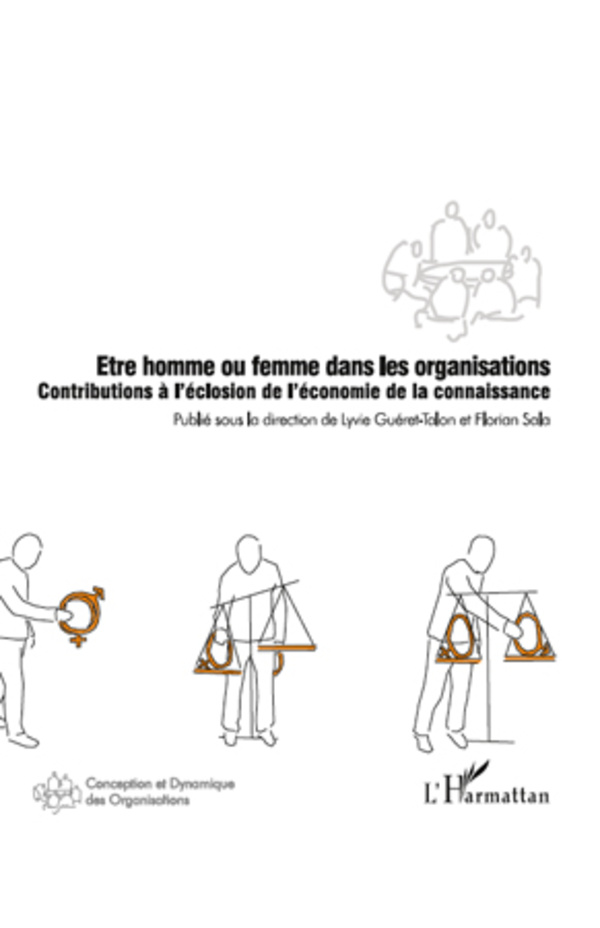 Etre homme ou femme dans les organisations
Contributions à l'éclosion de l'économie de la connaissance
Publié sous la direction de Lyvie Guéret-Talon et Florian Sala

Conception et Dynamique des Organisations

L'Harmattan